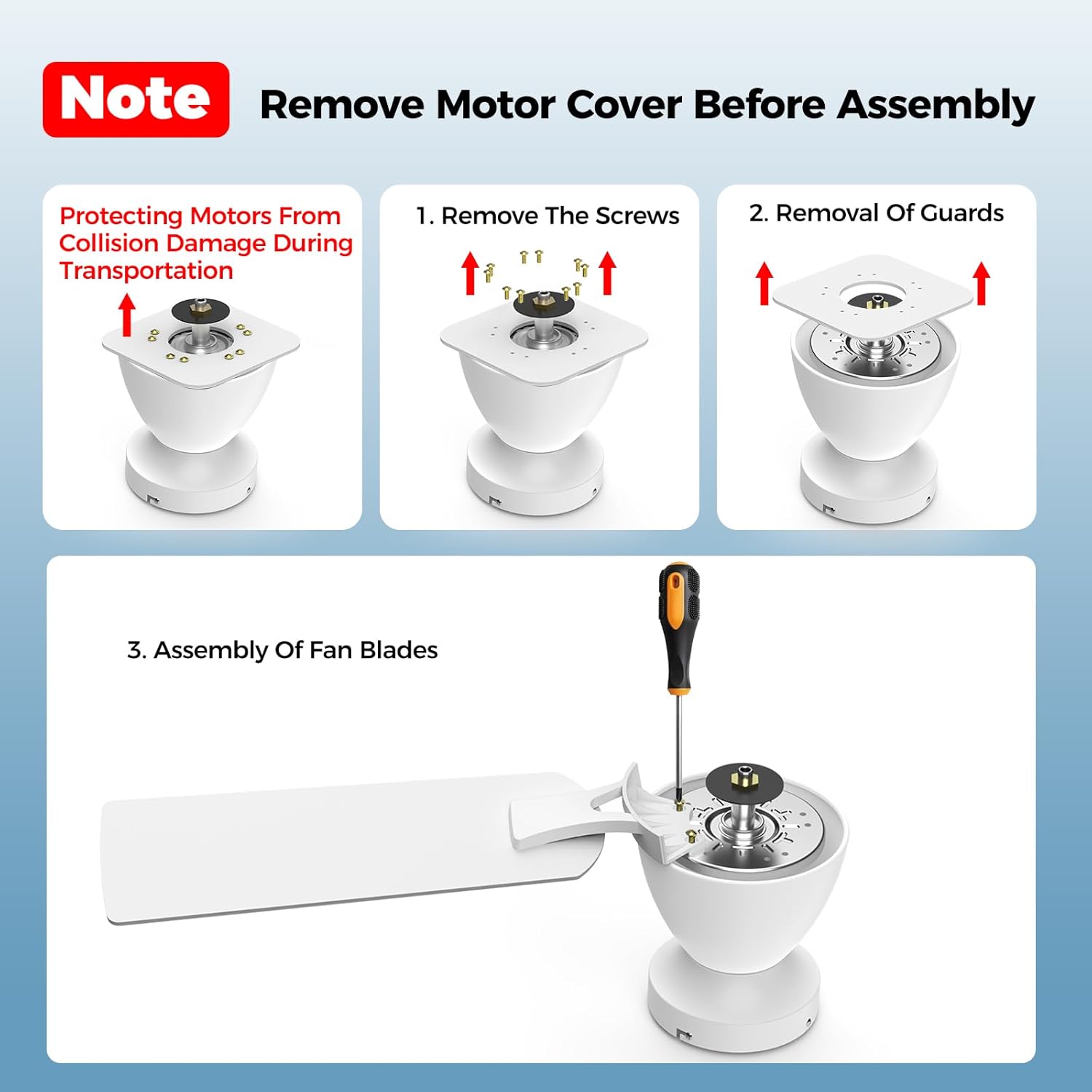 Note Remove Motor Cover Before Assembly

Protecting Motors From Collision Damage During Transportation

1. Remove The Screws

2. Removal Of Guards

3. Assembly Of Fan Blades